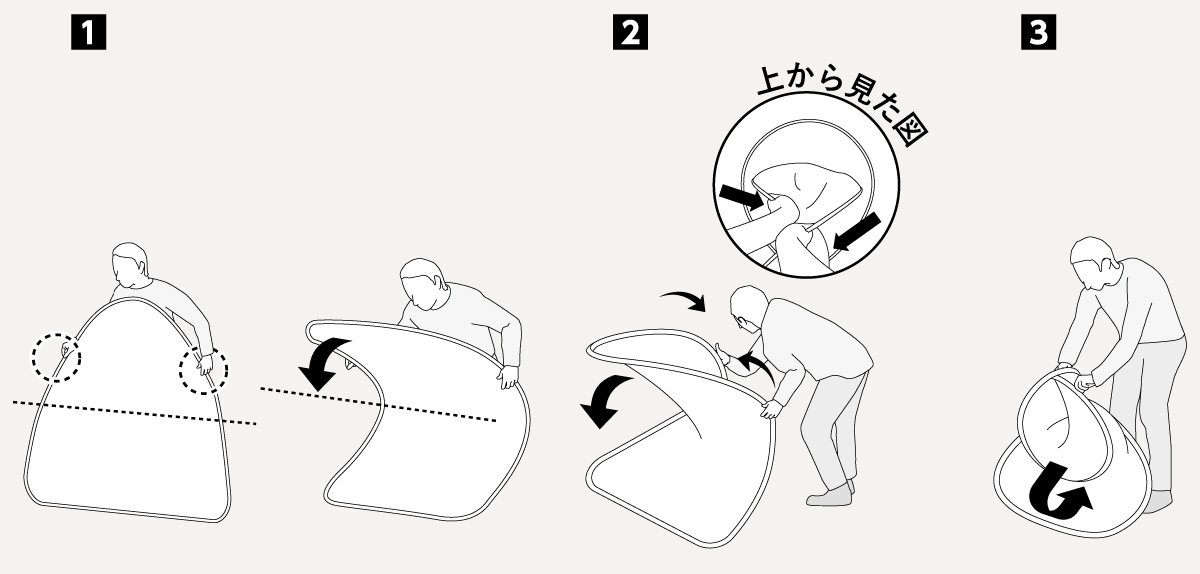 1

2

上から見た図

3